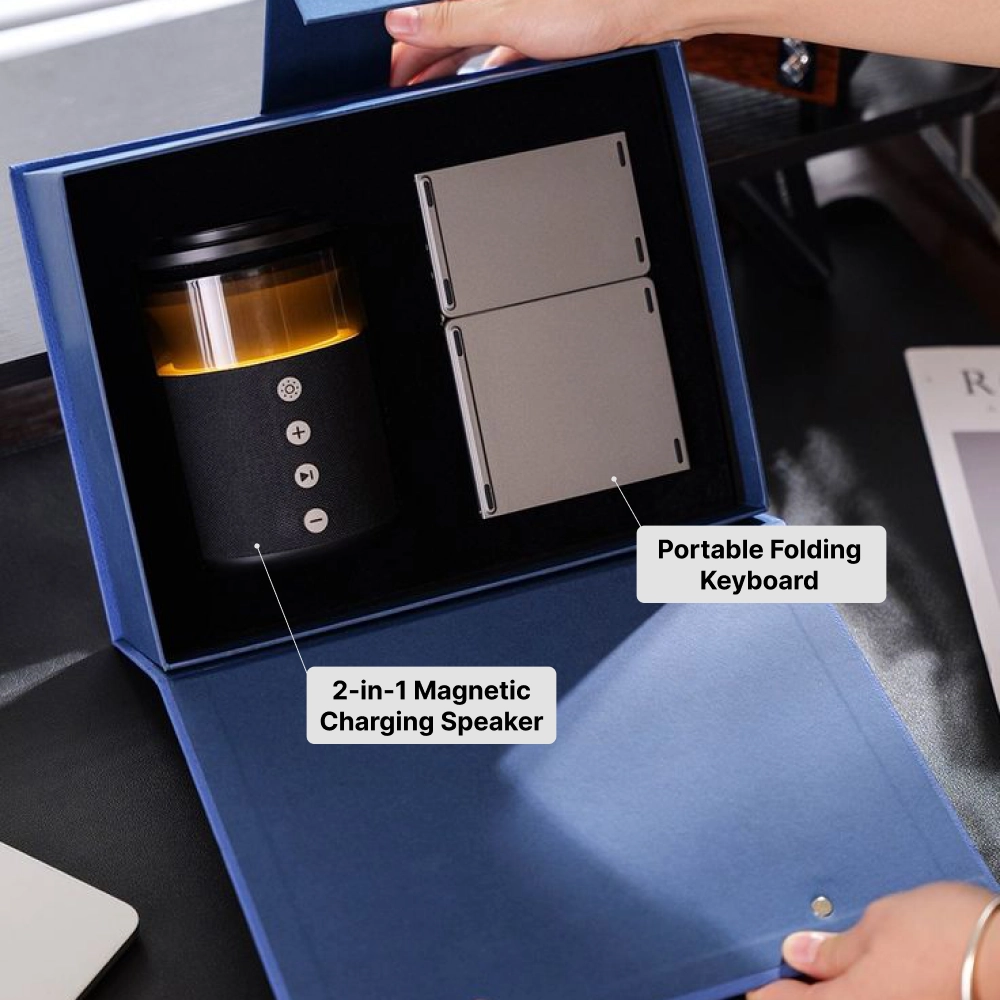 Portable Folding Keyboard

2-in-1 Magnetic Charging Speaker

R